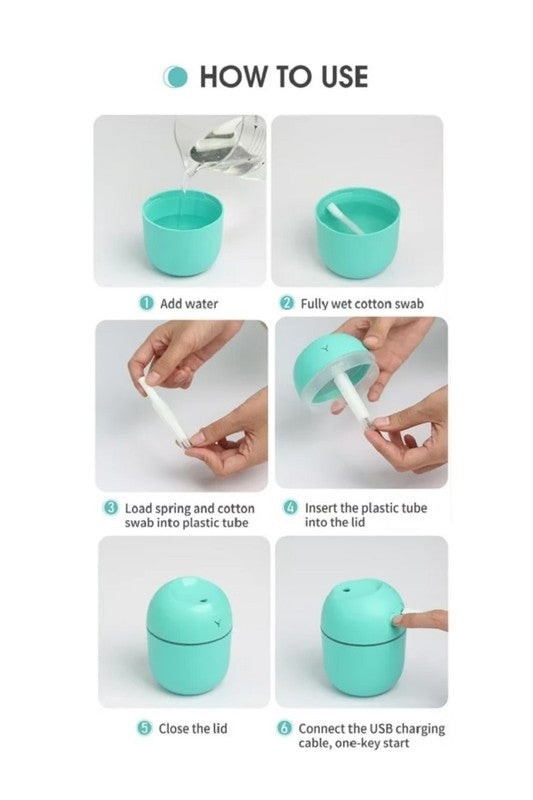 HOW TO USE

1 Add water

2 Fully wet cotton swab

3 Load spring and cotton swab into plastic tube

4 Insert the plastic tube into the lid

5 Close the lid

6 Connect the USB charging cable, one-key start